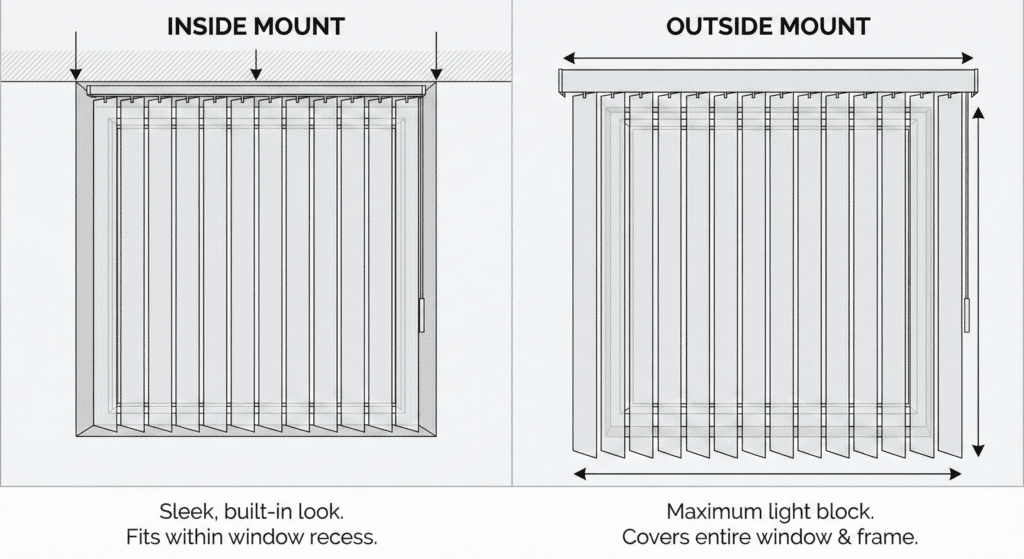 INSIDE MOUNT

Sleek, built-in look.
Fits within window recess.

OUTSIDE MOUNT

Maximum light block.
Covers entire window & frame.